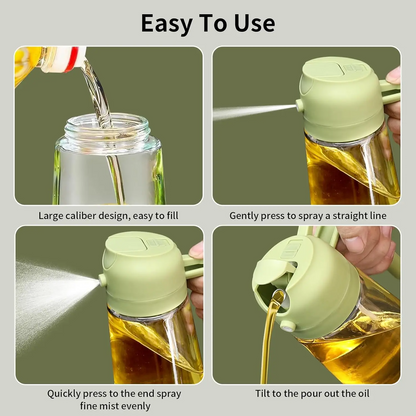 Easy To Use

Large caliber design, easy to fill

Gently press to spray a straight line

Quickly press to the end spray fine mist evenly

Tilt to the pour out the oil